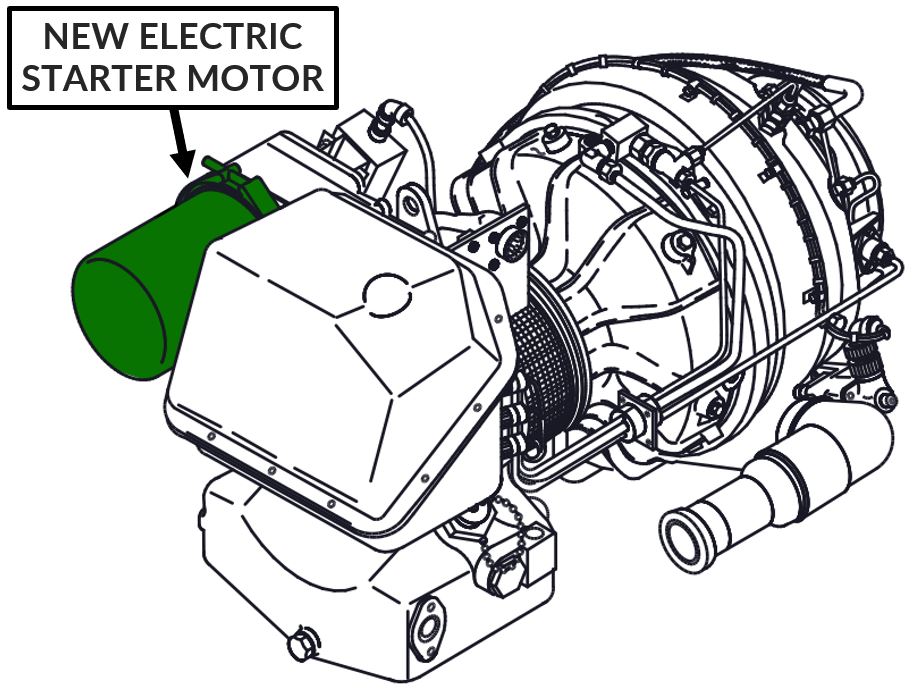 NEW ELECTRIC STARTER MOTOR